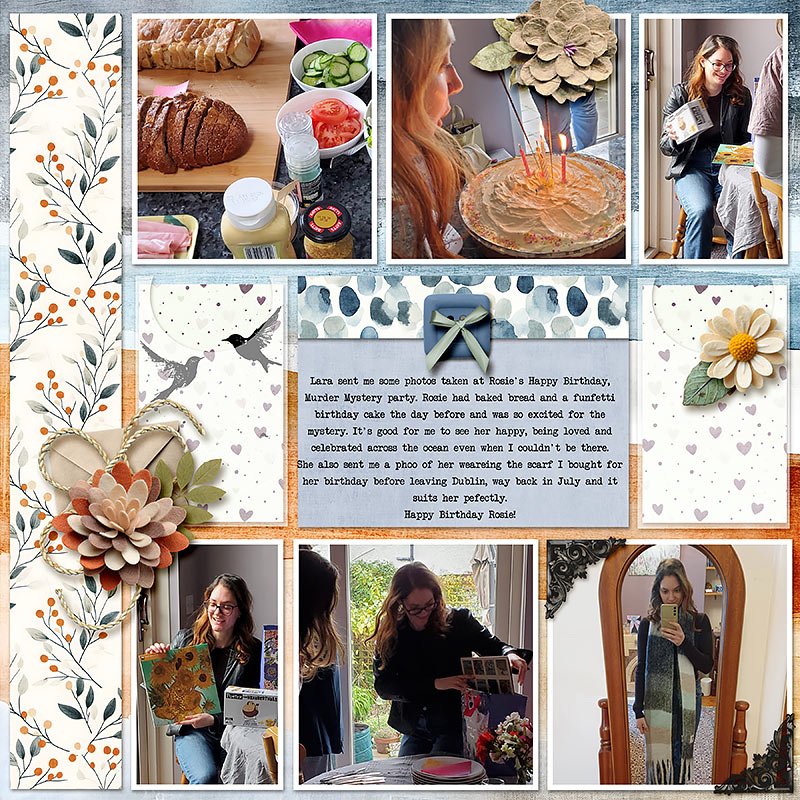 Lara sent me some photos taken at Rosie's Happy Birthday, Murder Mystery party. Rosie had baked bread and a funfetti birthday cake the day before and was so excited for the mystery. It's good for me to see her happy, being loved and celebrated across the ocean even when I couldn't be there. She also sent me a phoo of her weareing the scarf I bought for her birthday before leaving Dublin, way back in July and it suits her pefectly.
Happy Birthday Rosie!